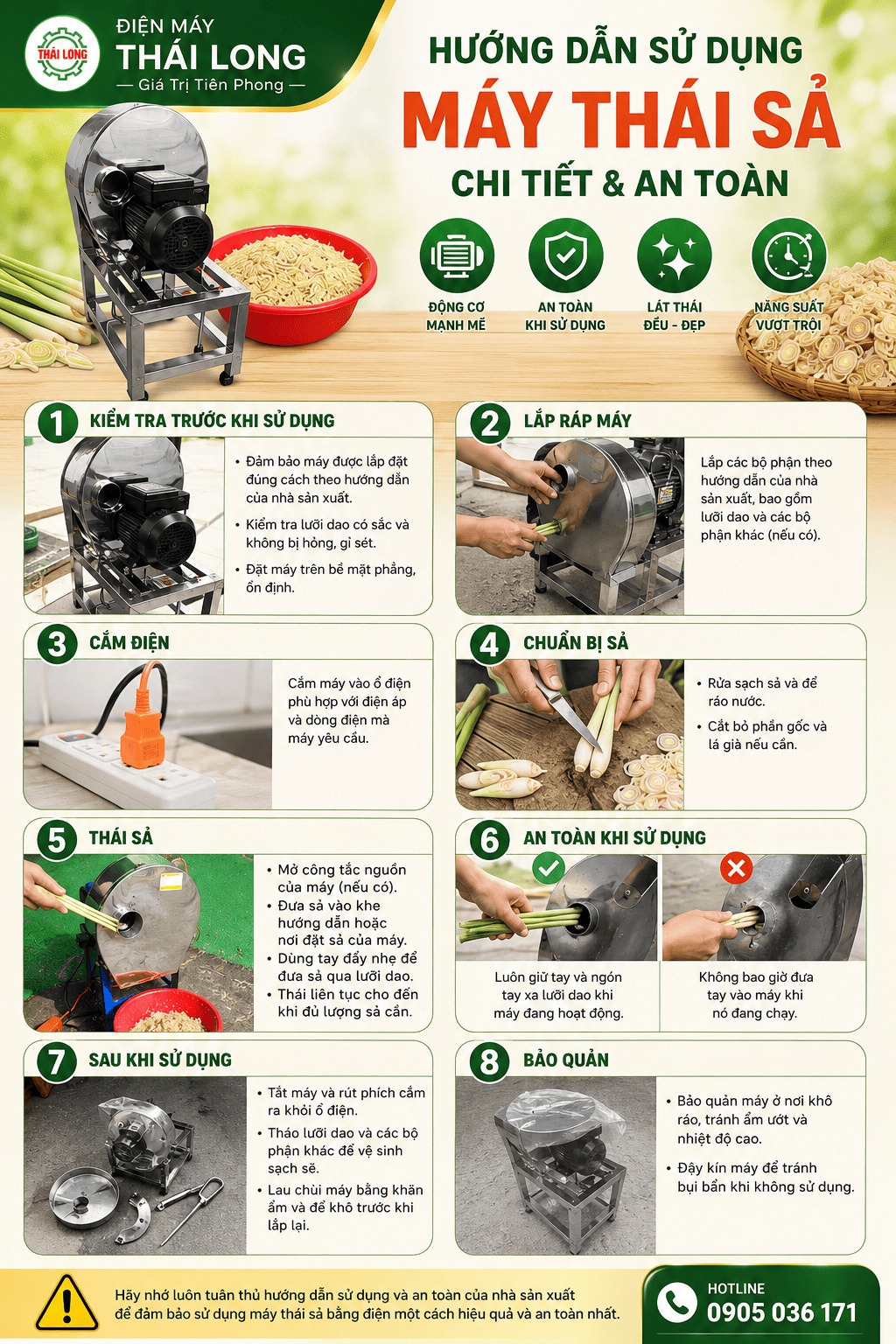 THÁI LONG

ĐIỆN MÁY
THÁI LONG
— Giá Trị Tiên Phong —

HƯỚNG DẪN SỬ DỤNG
MÁY THÁI SẢ
CHI TIẾT & AN TOÀN

ĐỘNG CƠ MẠNH MẼ
AN TOÀN KHI SỬ DỤNG
LÁT THÁI ĐỀU - ĐẸP
NĂNG SUẤT VƯỢT TRỘI

1 KIỂM TRA TRƯỚC KHI SỬ DỤNG
• Đảm bảo máy được lắp đặt đúng cách theo hướng dẫn của nhà sản xuất.
• Kiểm tra lưỡi dao có sắc và không bị hỏng, gỉ sét.
• Đặt máy trên bề mặt phẳng, ổn định.

2 LẮP RÁP MÁY
Lắp các bộ phận theo hướng dẫn của nhà sản xuất, bao gồm lưỡi dao và các bộ phận khác (nếu có).

3 CẮM ĐIỆN
Cắm máy vào ổ điện phù hợp với điện áp và dòng điện mà máy yêu cầu.

4 CHUẨN BỊ SẢ
• Rửa sạch sả và để ráo nước.
• Cắt bỏ phần gốc và lá già nếu cần.

5 THÁI SẢ
• Mở công tắc nguồn của máy (nếu có).
• Đưa sả vào khe hướng dẫn hoặc nơi đặt sả của máy.
• Dùng tay đẩy nhẹ để đưa sả qua lưỡi dao.
• Thái liên tục cho đến khi đủ lượng sả cần.

6 AN TOÀN KHI SỬ DỤNG
Luôn giữ tay và ngón tay xa lưỡi dao khi máy đang hoạt động.
Không bao giờ đưa tay vào máy khi nó đang chạy.

7 SAU KHI SỬ DỤNG
• Tắt máy và rút phích cắm ra khỏi ổ điện.
• Tháo lưỡi dao và các bộ phận khác để vệ sinh sạch sẽ.
• Lau chùi máy bằng khăn ẩm và để khô trước khi lắp lại.

8 BẢO QUẢN
• Bảo quản máy ở nơi khô ráo, tránh ẩm ướt và nhiệt độ cao.
• Đậy kín máy để tránh bụi bẩn khi không sử dụng.

Hãy nhớ luôn tuân thủ hướng dẫn sử dụng và an toàn của nhà sản xuất để đảm bảo sử dụng máy thái sả bằng điện một cách hiệu quả và an toàn nhất.

HOTLINE
0905 036 171